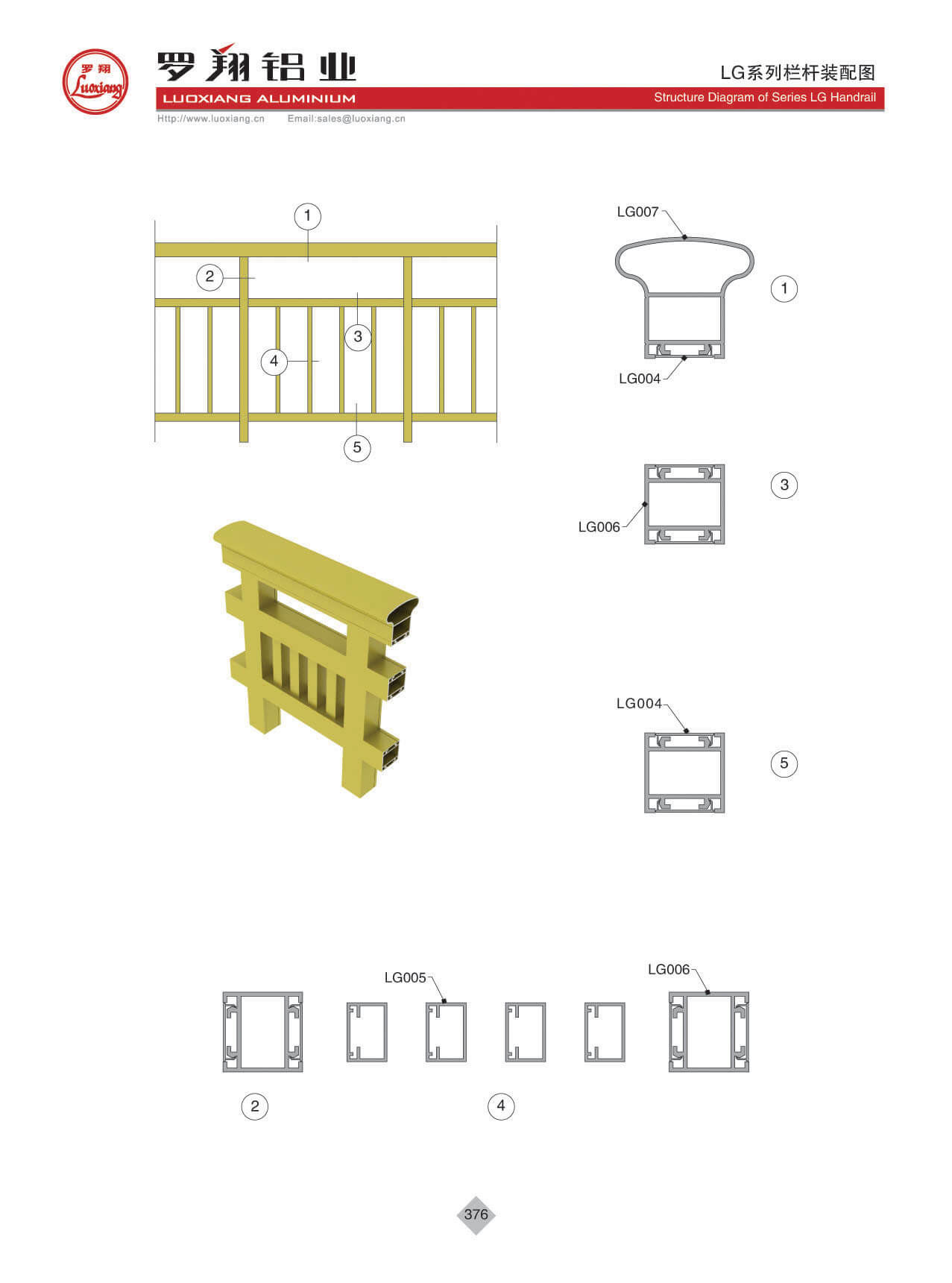 罗翔 Luoxiang

罗翔铝业

LUOXIANG ALUMINIUM

Http://www.luoxiang.cn Email:sales@luoxiang.cn

LG系列栏杆装配图

Structure Diagram of Series LG Handrail

1

2

3

4

5

LG007

1

LG004

3

LG006

LG004

5

LG005

LG006

2

4

376